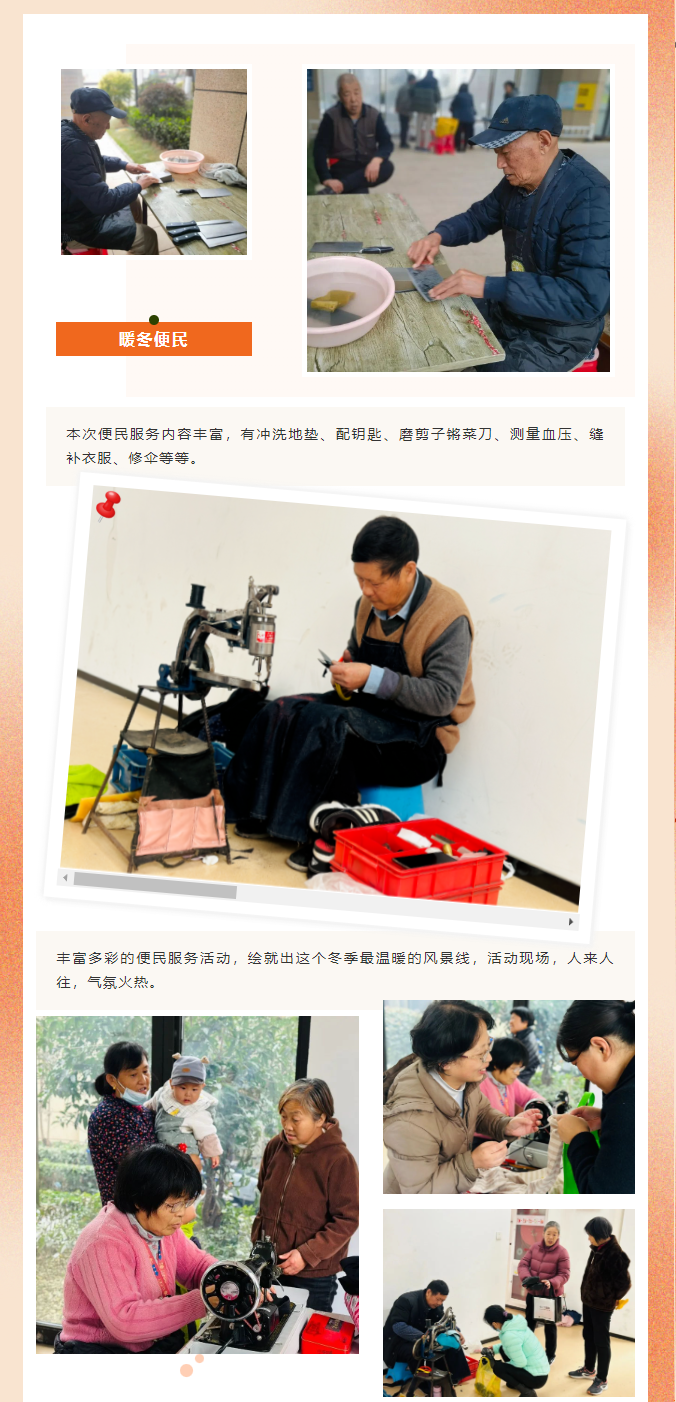 暖冬便民

本次便民服务内容丰富，有冲洗地垫、配钥匙、磨剪子锵菜刀、测量血压、缝补衣服、修伞等等。

丰富多彩的便民服务活动，绘就出这个冬季最温暖的风景线，活动现场，人来人往，气氛火热。